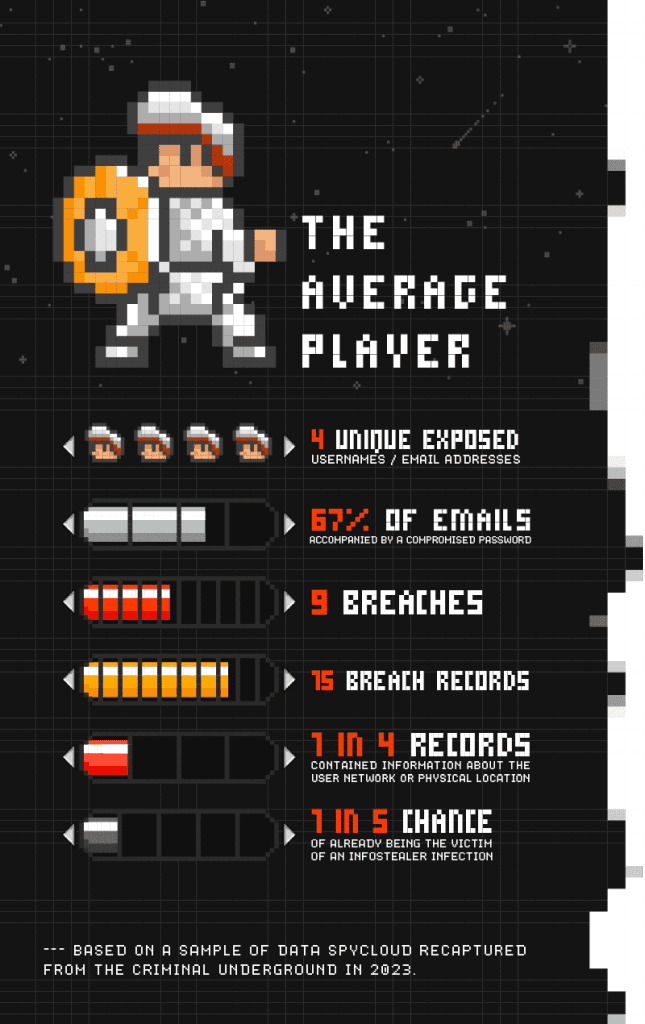 THE AVERAGE PLAYER

4 UNIQUE EXPOSED
USERNAMES / EMAIL ADDRESSES

67% OF EMAILS
ACCOMPANIED BY A COMPROMISED PASSWORD

9 BREACHES

15 BREACH RECORDS

1 IN 4 RECORDS
CONTAINED INFORMATION ABOUT THE USER NETWORK OR PHYSICAL LOCATION

1 IN 5 CHANCE
OF ALREADY BEING THE VICTIM OF AN INFOSTEALER INFECTION

--- BASED ON A SAMPLE OF DATA SPYCLOUD RECAPTURED FROM THE CRIMINAL UNDERGROUND IN 2023.